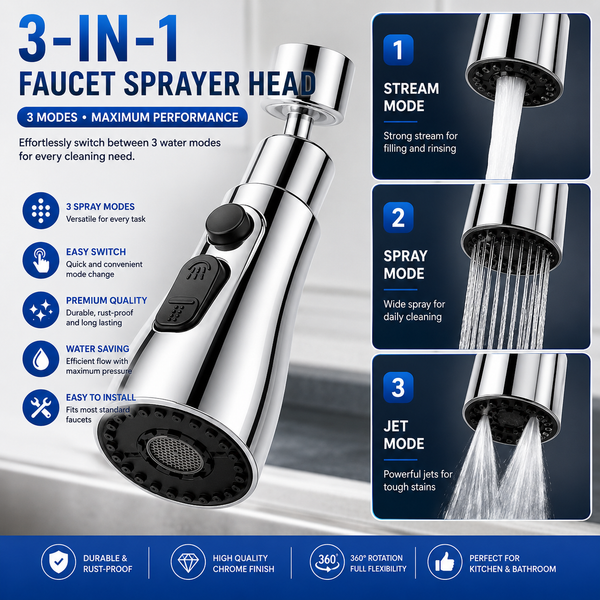 3-IN-1
FAUCET SPRAYER HEAD

3 MODES • MAXIMUM PERFORMANCE

Effortlessly switch between 3 water modes for every cleaning need.

3 SPRAY MODES
Versatile for every task

EASY SWITCH
Quick and convenient mode change

PREMIUM QUALITY
Durable, rust-proof and long lasting

WATER SAVING
Efficient flow with maximum pressure

EASY TO INSTALL
Fits most standard faucets

1
STREAM MODE
Strong stream for filling and rinsing

2
SPRAY MODE
Wide spray for daily cleaning

3
JET MODE
Powerful jets for tough stains

DURABLE & RUST-PROOF

HIGH QUALITY CHROME FINISH

360°
360° ROTATION FULL FLEXIBILITY

PERFECT FOR KITCHEN & BATHROOM